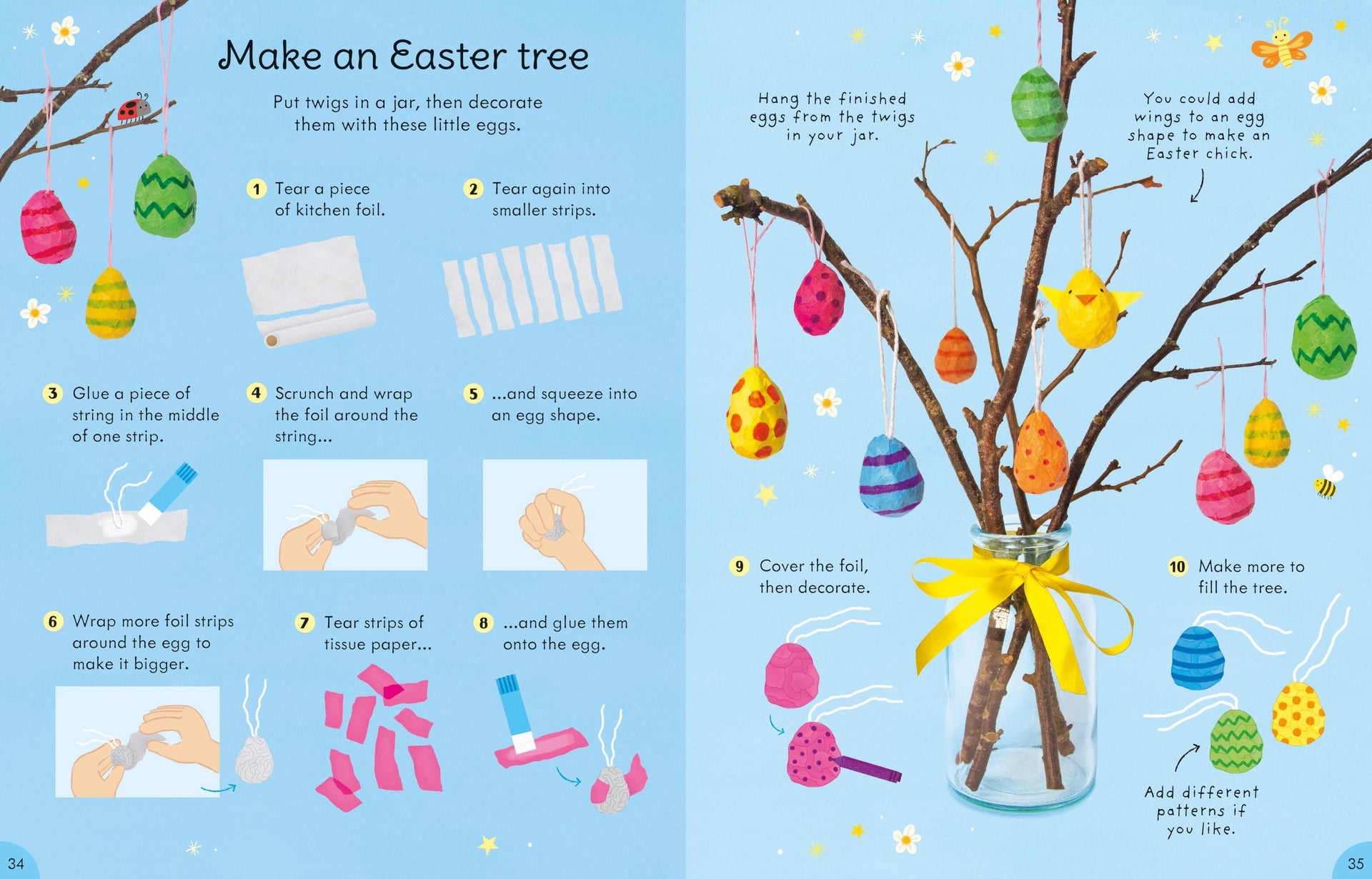 Make an Easter tree

Put twigs in a jar, then decorate them with these little eggs.

1 Tear a piece of kitchen foil.

2 Tear again into smaller strips.

3 Glue a piece of string in the middle of one strip.

4 Scrunch and wrap the foil around the string...

5 ...and squeeze into an egg shape.

6 Wrap more foil strips around the egg to make it bigger.

7 Tear strips of tissue paper...

8 ...and glue them onto the egg.

34

Hang the finished eggs from the twigs in your jar.

You could add wings to an egg shape to make an Easter chick.

9 Cover the foil, then decorate.

10 Make more to fill the tree.

Add different patterns if you like.

35