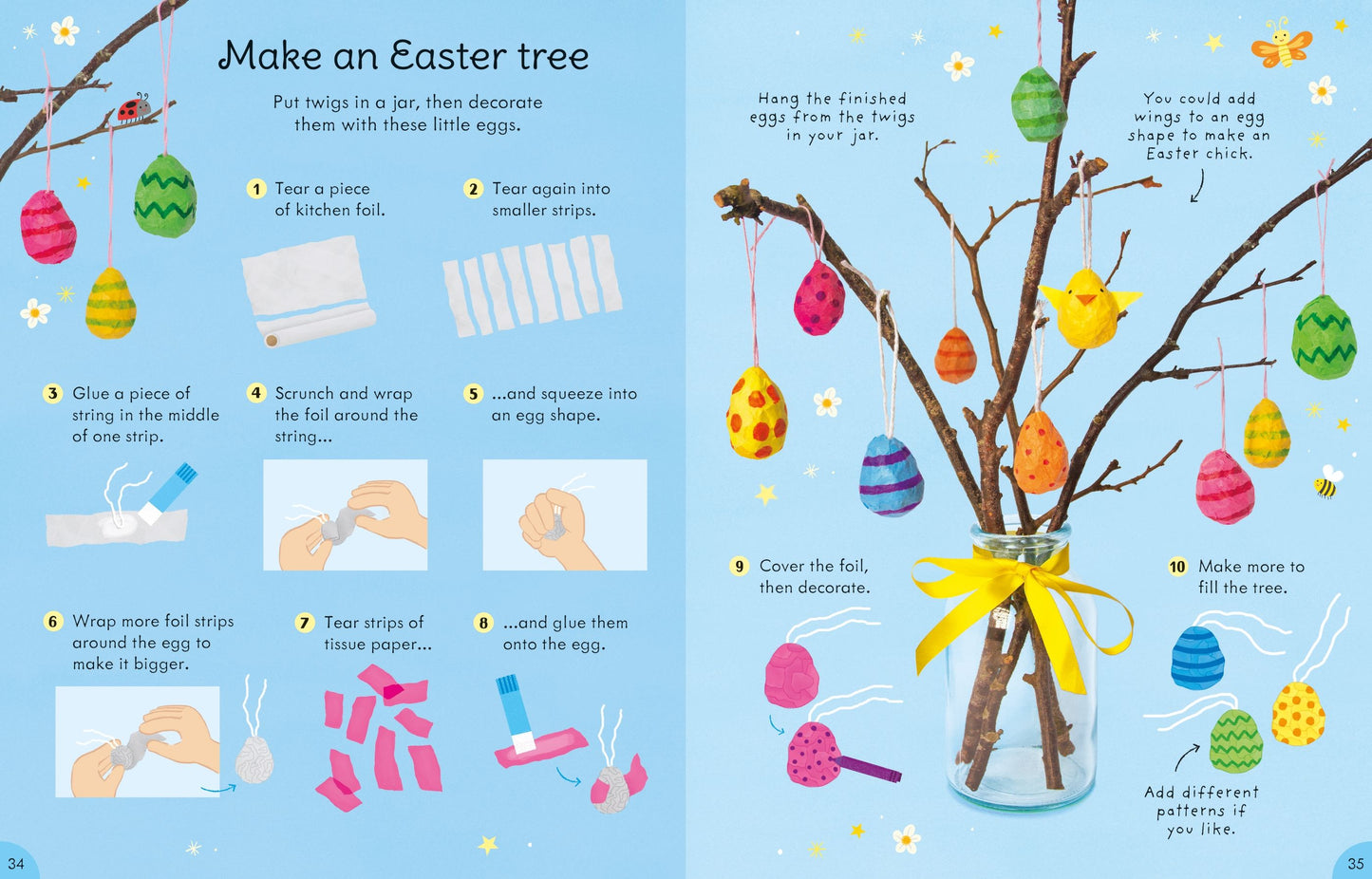 Make an Easter tree

Put twigs in a jar, then decorate them with these little eggs.

1 Tear a piece of kitchen foil.

2 Tear again into smaller strips.

3 Glue a piece of string in the middle of one strip.

4 Scrunch and wrap the foil around the string...

5 ...and squeeze into an egg shape.

6 Wrap more foil strips around the egg to make it bigger.

7 Tear strips of tissue paper...

8 ...and glue them onto the egg.

34

Hang the finished eggs from the twigs in your jar.

You could add wings to an egg shape to make an Easter chick.

9 Cover the foil, then decorate.

10 Make more to fill the tree.

Add different patterns if you like.

35